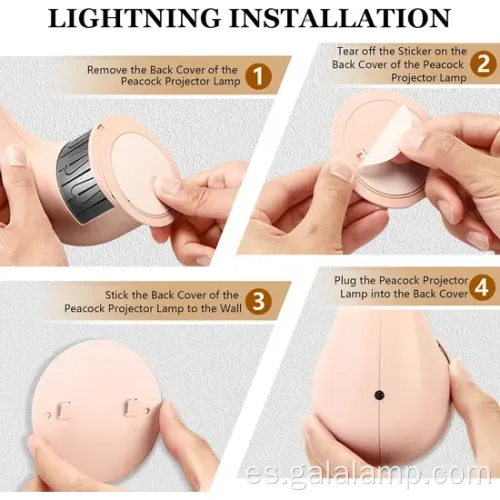 LIGHTNING INSTALLATION

Remove the Back Cover of the Peacock Projector Lamp 1

Tear off the Sticker on the Back Cover of the Peacock Projector Lamp 2

Stick the Back Cover of the Peacock Projector Lamp to the Wall 3

Plug the Peacock Projector Lamp into the Back Cover 4

es.galalamp.com